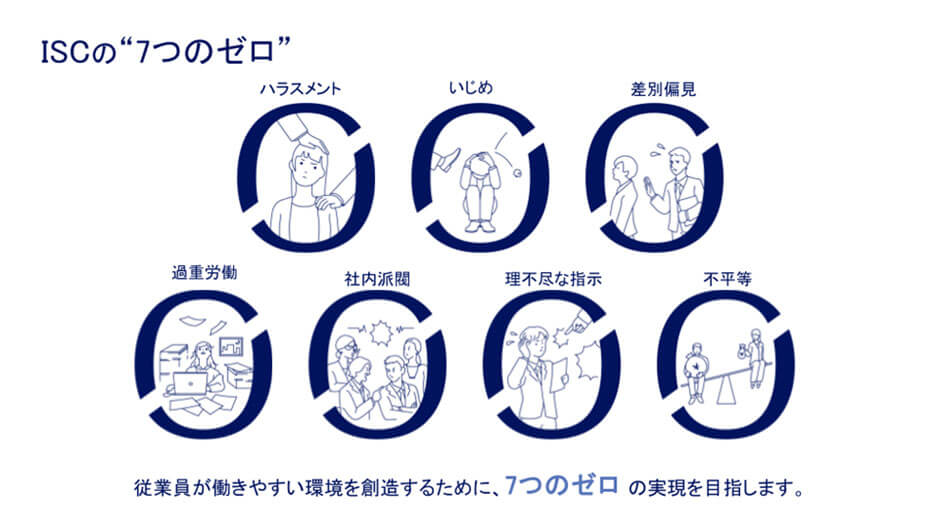 ISCの“7つのゼロ”

ハラスメント

いじめ

差別偏見

過重労働

社内派閥

理不尽な指示

不平等

従業員が働きやすい環境を創造するために、7つのゼロ の実現を目指します。